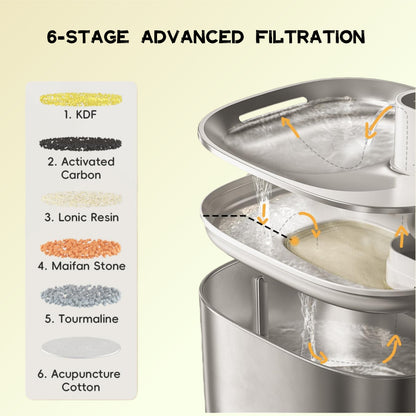 6-STAGE ADVANCED FILTRATION

1. KDF

2. Activated Carbon

3. Lonic Resin

4. Maifan Stone

5. Tourmaline

6. Acupuncture Cotton