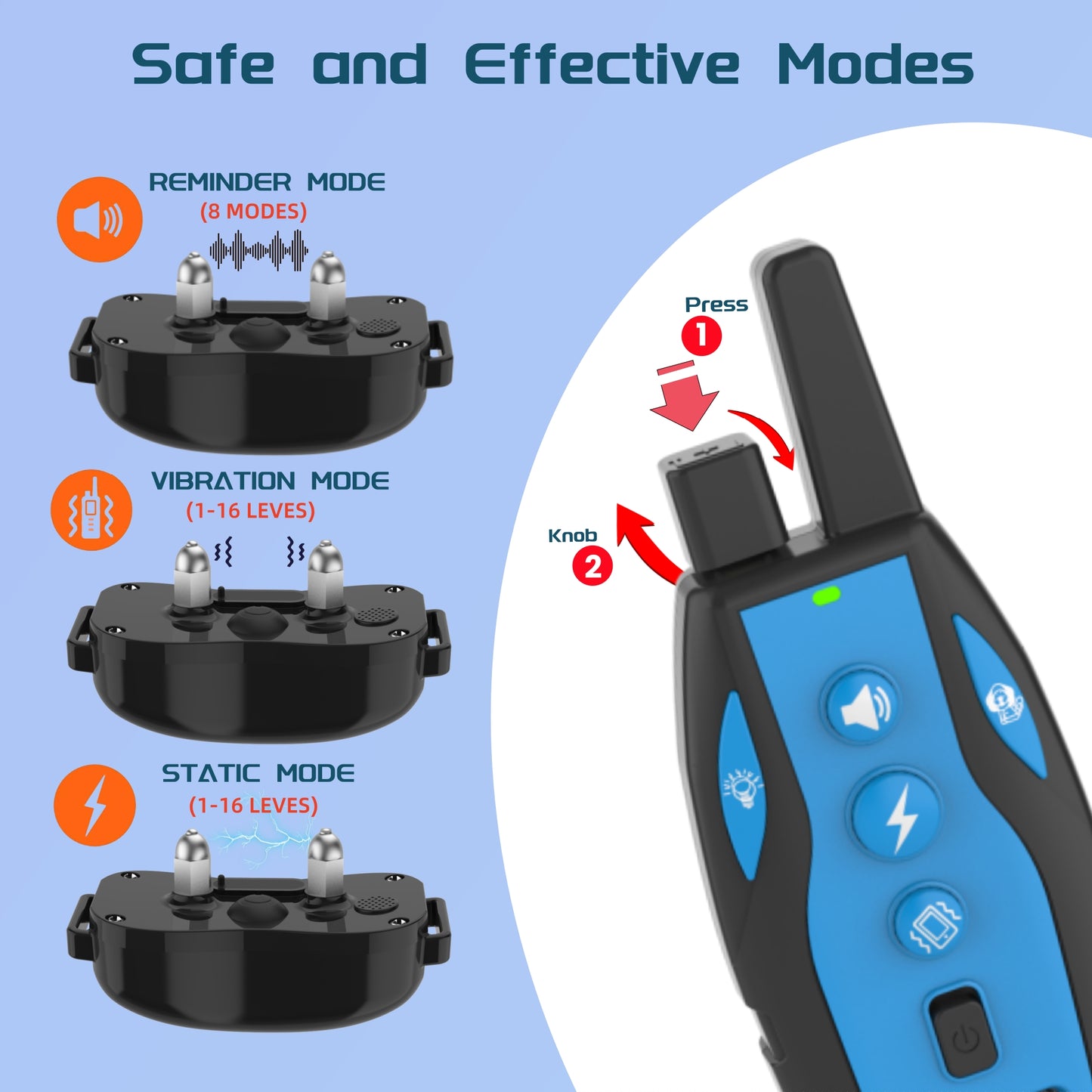 Safe and Effective Modes

REMINDER MODE
(8 MODES)

VIBRATION MODE
(1-16 LEVES)

STATIC MODE
(1-16 LEVES)

Press
1

Knob
2