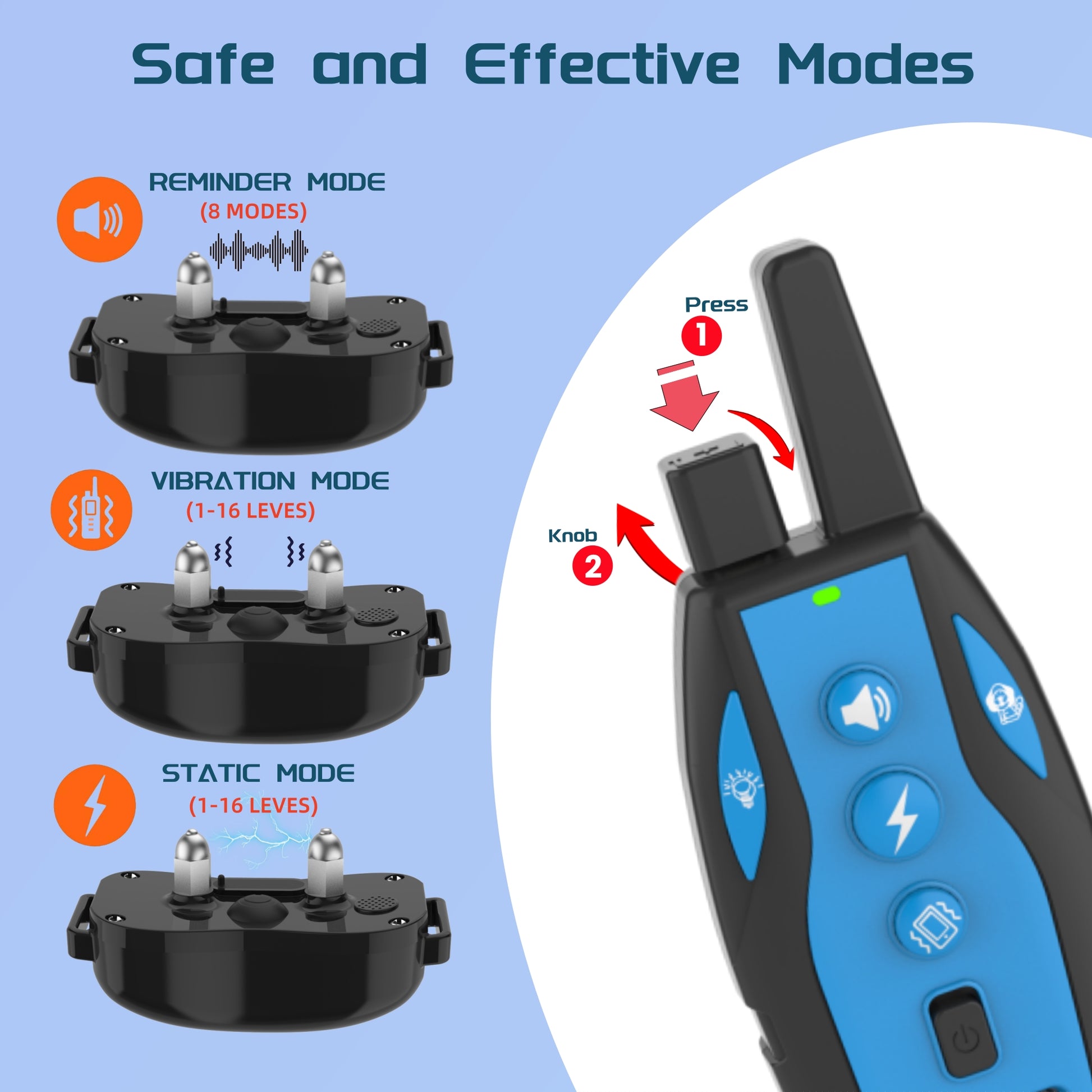 Safe and Effective Modes

REMINDER MODE
(8 MODES)

VIBRATION MODE
(1-16 LEVES)

STATIC MODE
(1-16 LEVES)

Press
1

Knob
2