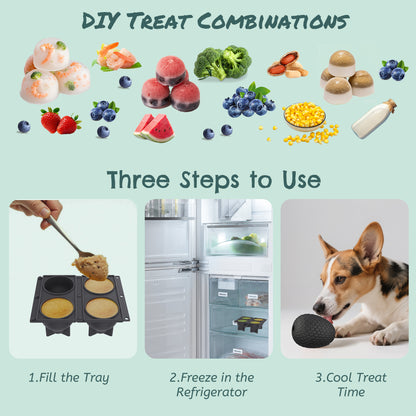 DIY Treat Combinations

Three Steps to Use

1.Fill the Tray

2.Freeze in the Refrigerator

3.Cool Treat Time